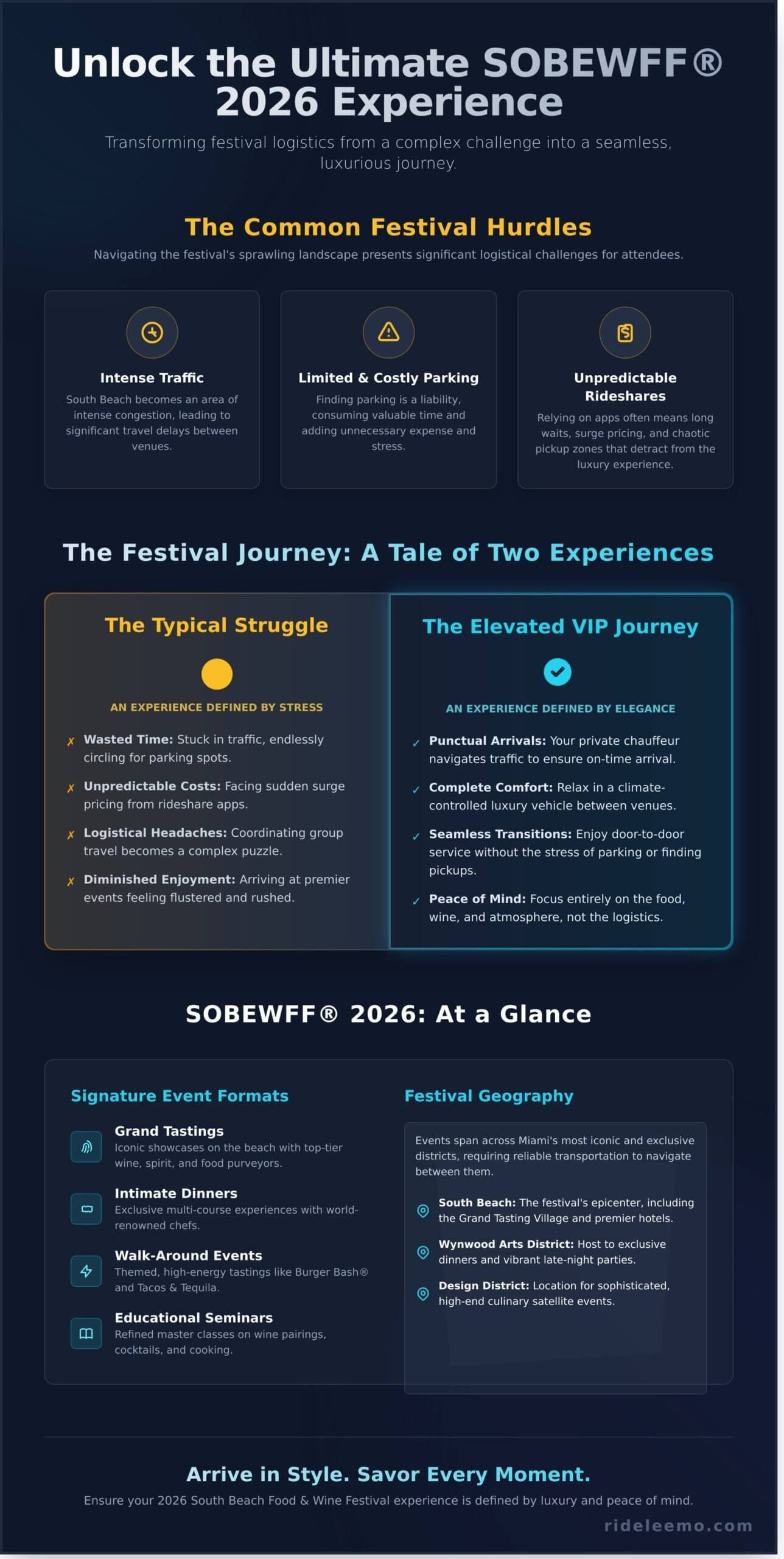 Unlock the Ultimate SOBEWFF® 2026 Experience

Transforming festival logistics from a complex challenge into a seamless, luxurious journey.

The Common Festival Hurdles

Navigating the festival's sprawling landscape presents significant logistical challenges for attendees.

Intense Traffic
South Beach becomes an area of intense congestion, leading to significant travel delays between venues.

Limited & Costly Parking
Finding parking is a liability, consuming valuable time and adding unnecessary expense and stress.

Unpredictable Rideshares
Relying on apps often means long waits, surge pricing, and chaotic pickup zones that detract from the luxury experience.

The Festival Journey: A Tale of Two Experiences

The Typical Struggle

AN EXPERIENCE DEFINED BY STRESS

✗ Wasted Time: Stuck in traffic, endlessly circling for parking spots.

✗ Unpredictable Costs: Facing sudden surge pricing from rideshare apps.

✗ Logistical Headaches: Coordinating group travel becomes a complex puzzle.

✗ Diminished Enjoyment: Arriving at premier events feeling flustered and rushed.

The Elevated VIP Journey

AN EXPERIENCE DEFINED BY ELEGANCE

✓ Punctual Arrivals: Your private chauffeur navigates traffic to ensure on-time arrival.

✓ Complete Comfort: Relax in a climate-controlled luxury vehicle between venues.

✓ Seamless Transitions: Enjoy door-to-door service without the stress of parking or finding pickups.

✓ Peace of Mind: Focus entirely on the food, wine, and atmosphere, not the logistics.

SOBEWFF® 2026: At a Glance

Signature Event Formats

Grand Tastings
Iconic showcases on the beach with top-tier wine, spirit, and food purveyors.

Intimate Dinners
Exclusive multi-course experiences with world-renowned chefs.

Walk-Around Events
Themed, high-energy tastings like Burger Bash® and Tacos & Tequila.

Educational Seminars
Refined master classes on wine pairings, cocktails, and cooking.

Festival Geography

Events span across Miami's most iconic and exclusive districts, requiring reliable transportation to navigate between them.

South Beach: The festival's epicenter, including the Grand Tasting Village and premier hotels.

Wynwood Arts District: Host to exclusive dinners and vibrant late-night parties.

Design District: Location for sophisticated, high-end culinary satellite events.

Arrive in Style. Savor Every Moment.

Ensure your 2026 South Beach Food & Wine Festival experience is defined by luxury and peace of mind.

rideleemo.com