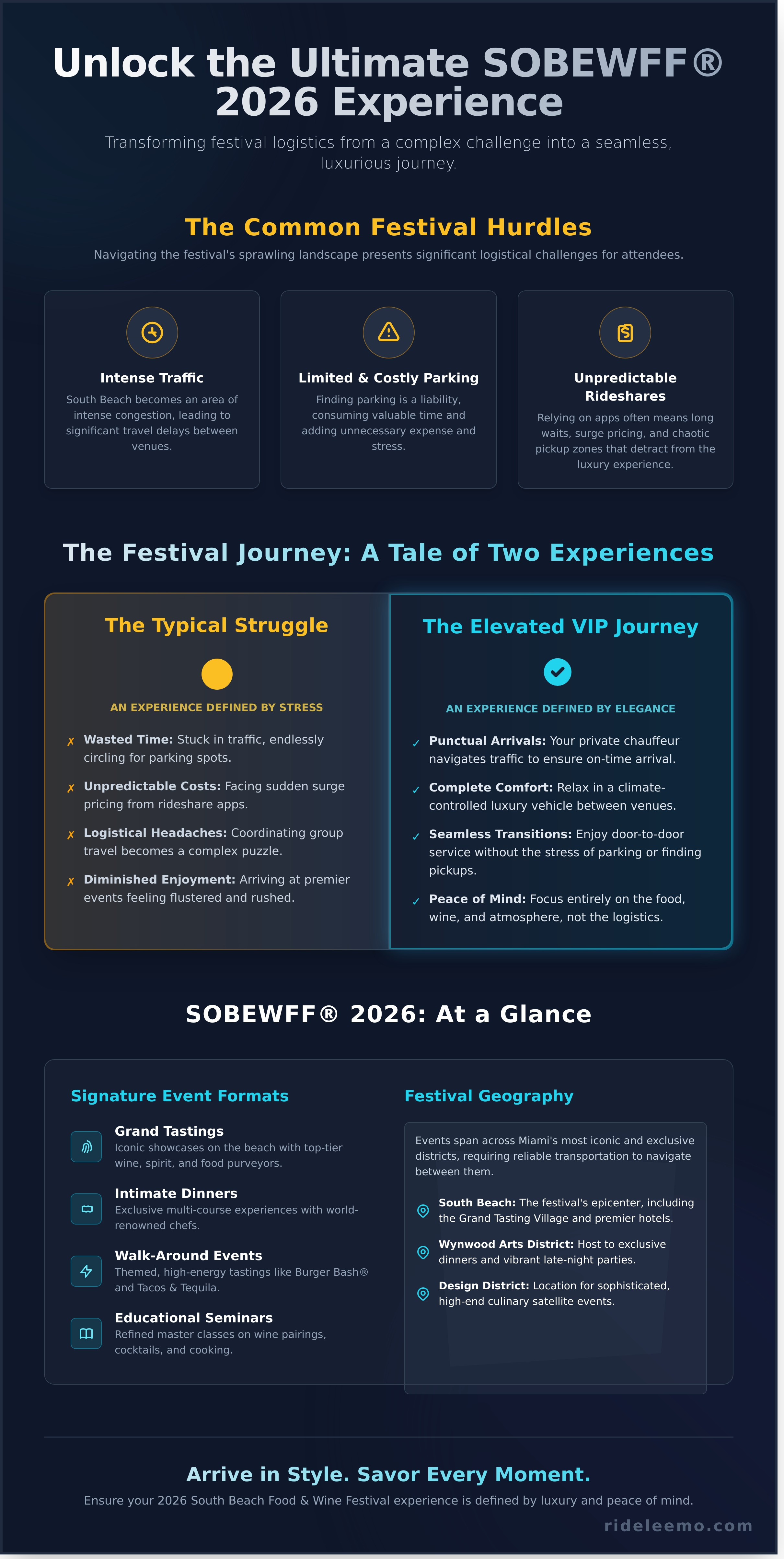 Unlock the Ultimate SOBEWFF® 2026 Experience

Transforming festival logistics from a complex challenge into a seamless, luxurious journey.

The Common Festival Hurdles

Navigating the festival's sprawling landscape presents significant logistical challenges for attendees.

Intense Traffic
South Beach becomes an area of intense congestion, leading to significant travel delays between venues.

Limited & Costly Parking
Finding parking is a liability, consuming valuable time and adding unnecessary expense and stress.

Unpredictable Rideshares
Relying on apps often means long waits, surge pricing, and chaotic pickup zones that detract from the luxury experience.

The Festival Journey: A Tale of Two Experiences

The Typical Struggle

AN EXPERIENCE DEFINED BY STRESS

✗ Wasted Time: Stuck in traffic, endlessly circling for parking spots.

✗ Unpredictable Costs: Facing sudden surge pricing from rideshare apps.

✗ Logistical Headaches: Coordinating group travel becomes a complex puzzle.

✗ Diminished Enjoyment: Arriving at premier events feeling flustered and rushed.

The Elevated VIP Journey

AN EXPERIENCE DEFINED BY ELEGANCE

✓ Punctual Arrivals: Your private chauffeur navigates traffic to ensure on-time arrival.

✓ Complete Comfort: Relax in a climate-controlled luxury vehicle between venues.

✓ Seamless Transitions: Enjoy door-to-door service without the stress of parking or finding pickups.

✓ Peace of Mind: Focus entirely on the food, wine, and atmosphere, not the logistics.

SOBEWFF® 2026: At a Glance

Signature Event Formats

Grand Tastings
Iconic showcases on the beach with top-tier wine, spirit, and food purveyors.

Intimate Dinners
Exclusive multi-course experiences with world-renowned chefs.

Walk-Around Events
Themed, high-energy tastings like Burger Bash® and Tacos & Tequila.

Educational Seminars
Refined master classes on wine pairings, cocktails, and cooking.

Festival Geography

Events span across Miami's most iconic and exclusive districts, requiring reliable transportation to navigate between them.

South Beach: The festival's epicenter, including the Grand Tasting Village and premier hotels.

Wynwood Arts District: Host to exclusive dinners and vibrant late-night parties.

Design District: Location for sophisticated, high-end culinary satellite events.

Arrive in Style. Savor Every Moment.

Ensure your 2026 South Beach Food & Wine Festival experience is defined by luxury and peace of mind.

rideleemo.com