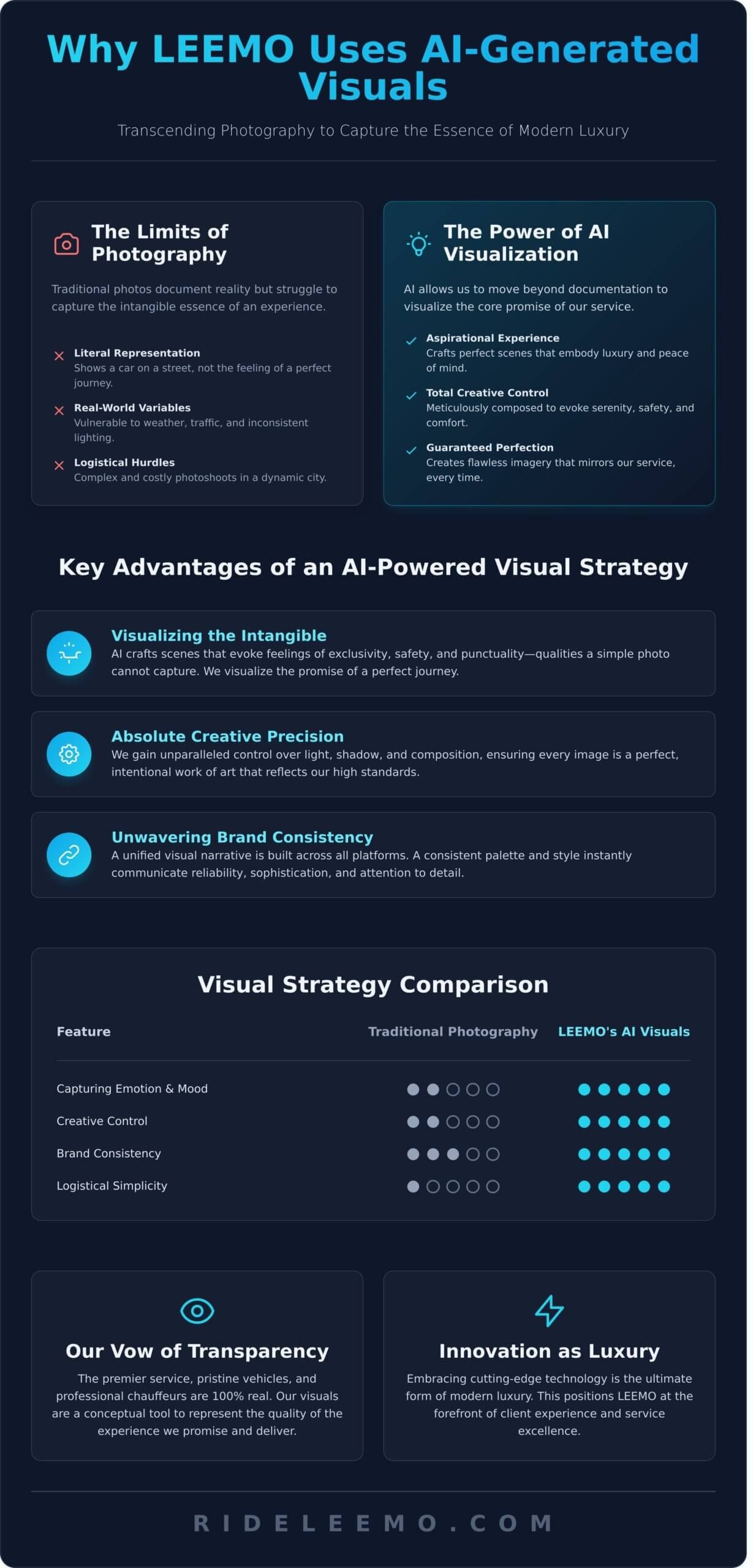 Why LEEMO Uses AI-Generated Visuals

Transcending Photography to Capture the Essence of Modern Luxury

The Limits of Photography

Traditional photos document reality but struggle to capture the intangible essence of an experience.

Literal Representation
Shows a car on a street, not the feeling of a perfect journey.

Real-World Variables
Vulnerable to weather, traffic, and inconsistent lighting.

Logistical Hurdles
Complex and costly photoshoots in a dynamic city.

The Power of AI Visualization

AI allows us to move beyond documentation to visualize the core promise of our service.

Aspirational Experience
Crafts perfect scenes that embody luxury and peace of mind.

Total Creative Control
Meticulously composed to evoke serenity, safety, and comfort.

Guaranteed Perfection
Creates flawless imagery that mirrors our service, every time.

Key Advantages of an AI-Powered Visual Strategy

Visualizing the Intangible
AI crafts scenes that evoke feelings of exclusivity, safety, and punctuality—qualities a simple photo cannot capture. We visualize the promise of a perfect journey.

Absolute Creative Precision
We gain unparalleled control over light, shadow, and composition, ensuring every image is a perfect, intentional work of art that reflects our high standards.

Unwavering Brand Consistency
A unified visual narrative is built across all platforms. A consistent palette and style instantly communicate reliability, sophistication, and attention to detail.

Visual Strategy Comparison

| Feature | Traditional Photography | LEEMO's AI Visuals |
|---|---|---|
| Capturing Emotion & Mood | ●●○○○ | ●●●●● |
| Creative Control | ●●○○○ | ●●●●● |
| Brand Consistency | ●●●○○ | ●●●●● |
| Logistical Simplicity | ●○○○○ | ●●●●● |

Our Vow of Transparency
The premier service, pristine vehicles, and professional chauffeurs are 100% real. Our visuals are a conceptual tool to represent the quality of the experience we promise and deliver.

Innovation as Luxury
Embracing cutting-edge technology is the ultimate form of modern luxury. This positions LEEMO at the forefront of client experience and service excellence.

RIDELEEMO.COM